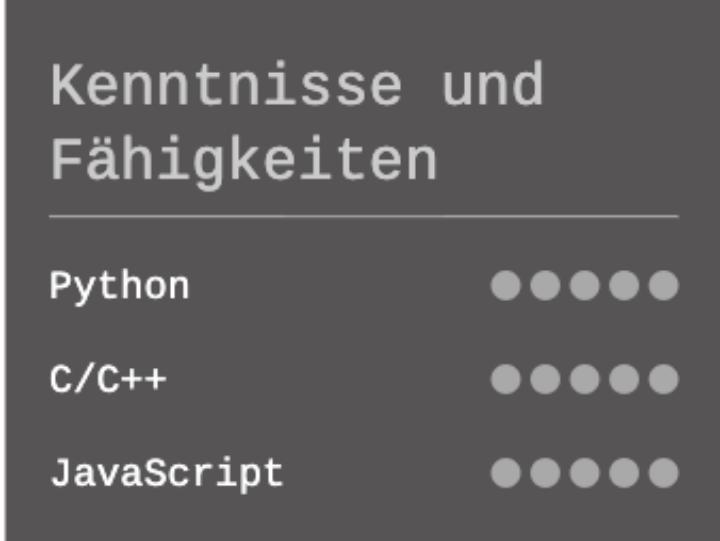 Kenntnisse und Fähigkeiten

Python

C/C++

JavaScript